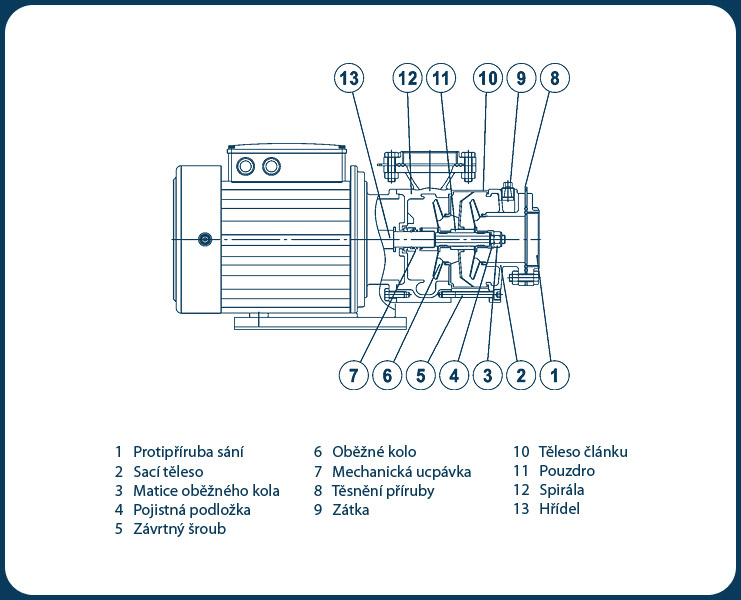 13 12 11 10 9 8

7 6 5 4 3 2 1

1 Protipříruba sání
2 Sací těleso
3 Matice oběžného kola
4 Pojistná podložka
5 Závrtný šroub

6 Oběžné kolo
7 Mechanická ucpávka
8 Těsnění příruby
9 Zátka

10 Těleso článku
11 Pouzdro
12 Spirála
13 Hřídel