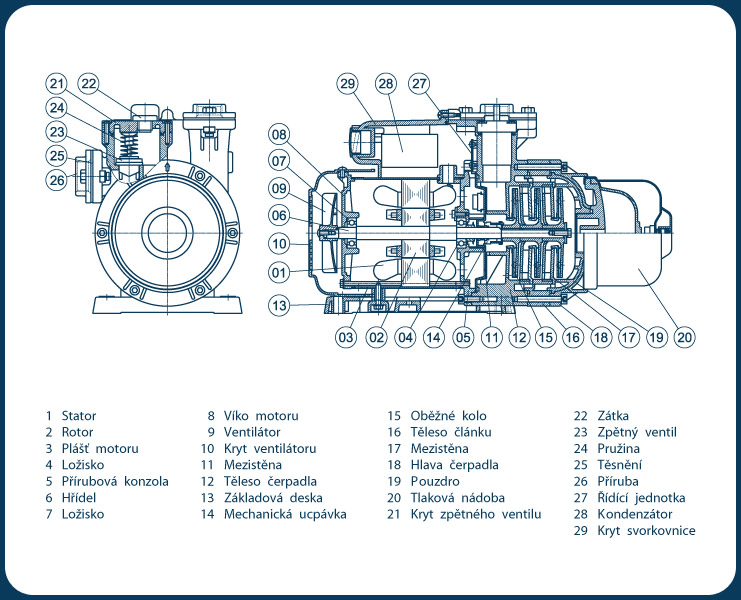 21 22
24
23
25
26

29 28 27
08
07
09
06
10
01
13
03 02 04 14 05 11 12 15 16 18 17 19 20

1 Stator
2 Rotor
3 Plášť motoru
4 Ložisko
5 Přírubová konzola
6 Hřídel
7 Ložisko

8 Víko motoru
9 Ventilátor
10 Kryt ventilátoru
11 Mezistěna
12 Těleso čerpadla
13 Základová deska
14 Mechanická ucpávka

15 Oběžné kolo
16 Těleso článku
17 Mezistěna
18 Hlava čerpadla
19 Pouzdro
20 Tlaková nádoba
21 Kryt zpětného ventilu

22 Zátka
23 Zpětný ventil
24 Pružina
25 Těsnění
26 Příruba
27 Řídící jednotka
28 Kondenzátor
29 Kryt svorkovnice