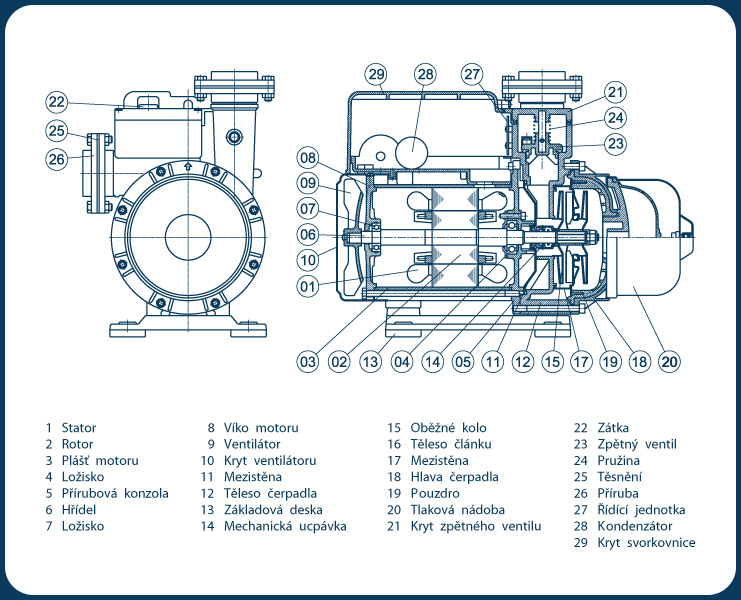 22
25
26

29 28 27
21
24
23
08
09
07
06
10
01

03 02 13 04 14 05 11 12 15 17 19 18 20

1 Stator
2 Rotor
3 Plášť motoru
4 Ložisko
5 Přírubová konzola
6 Hřídel
7 Ložisko

8 Víko motoru
9 Ventilátor
10 Kryt ventilátoru
11 Mezistěna
12 Těleso čerpadla
13 Základová deska
14 Mechanická ucpávka

15 Oběžné kolo
16 Těleso článku
17 Mezistěna
18 Hlava čerpadla
19 Pouzdro
20 Tlaková nádoba
21 Kryt zpětného ventilu

22 Zátka
23 Zpětný ventil
24 Pružina
25 Těsnění
26 Příruba
27 Řídící jednotka
28 Kondenzátor
29 Kryt svorkovnice