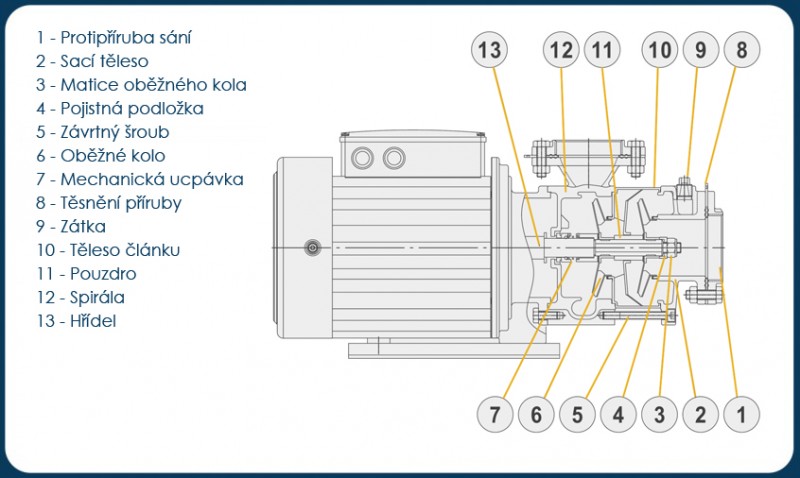 1 - Protipříruba sání
2 - Sací těleso
3 - Matice oběžného kola
4 - Pojistná podložka
5 - Závrtný šroub
6 - Oběžné kolo
7 - Mechanická ucpávka
8 - Těsnění příruby
9 - Zátka
10 - Těleso článku
11 - Pouzdro
12 - Spirála
13 - Hřídel

13
12
11
10
9
8

7
6
5
4
3
2
1